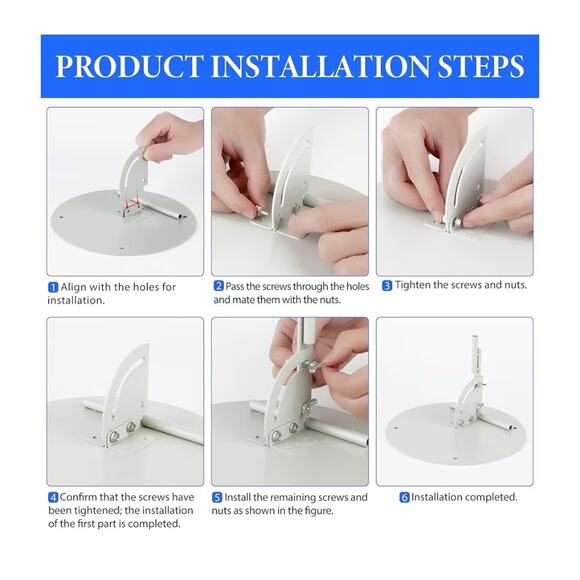 PRODUCT INSTALLATION STEPS

1 Align with the holes for installation.

2 Pass the screws through the holes and mate them with the nuts.

3 Tighten the screws and nuts.

4 Confirm that the screws have been tightened; the installation of the first part is completed.

5 Install the remaining screws and nuts as shown in the figure.

6 Installation completed.